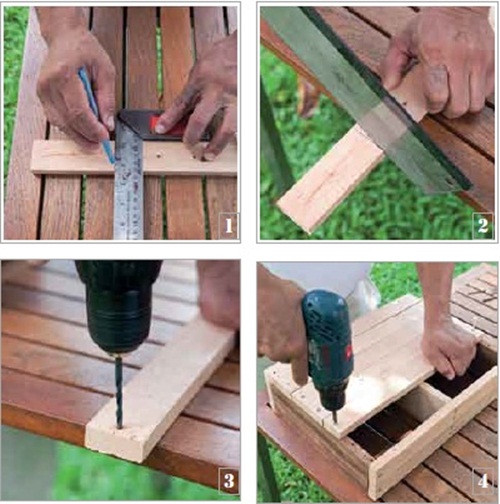 1

2

3

4